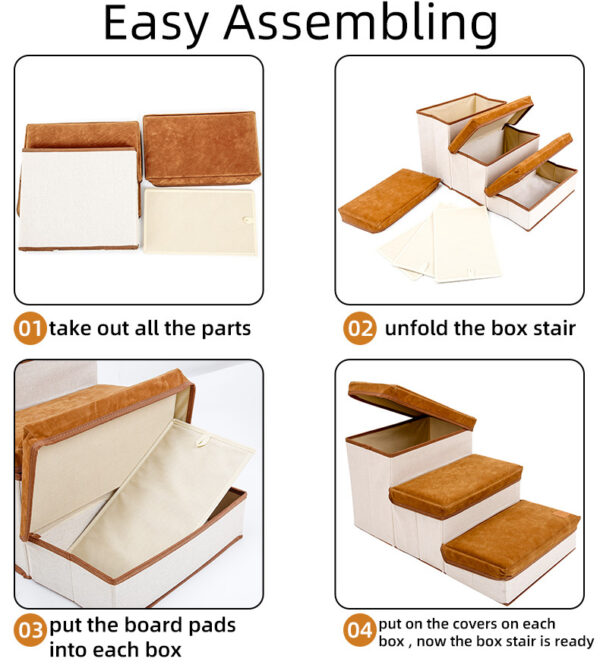 Easy Assembling

01 take out all the parts

02 unfold the box stair

03 put the board pads into each box

04 put on the covers on each box , now the box stair is ready