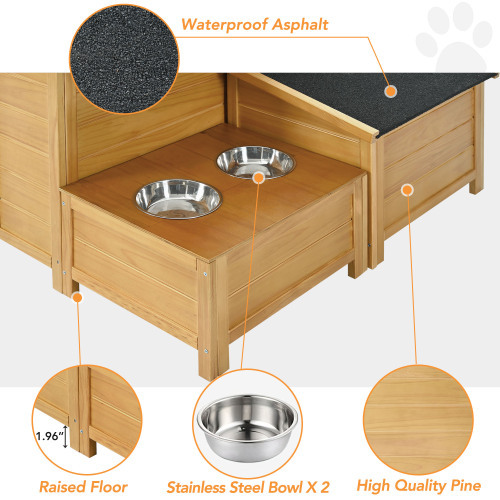 Waterproof Asphalt

1.96"

Raised Floor

Stainless Steel Bowl X 2

High Quality Pine